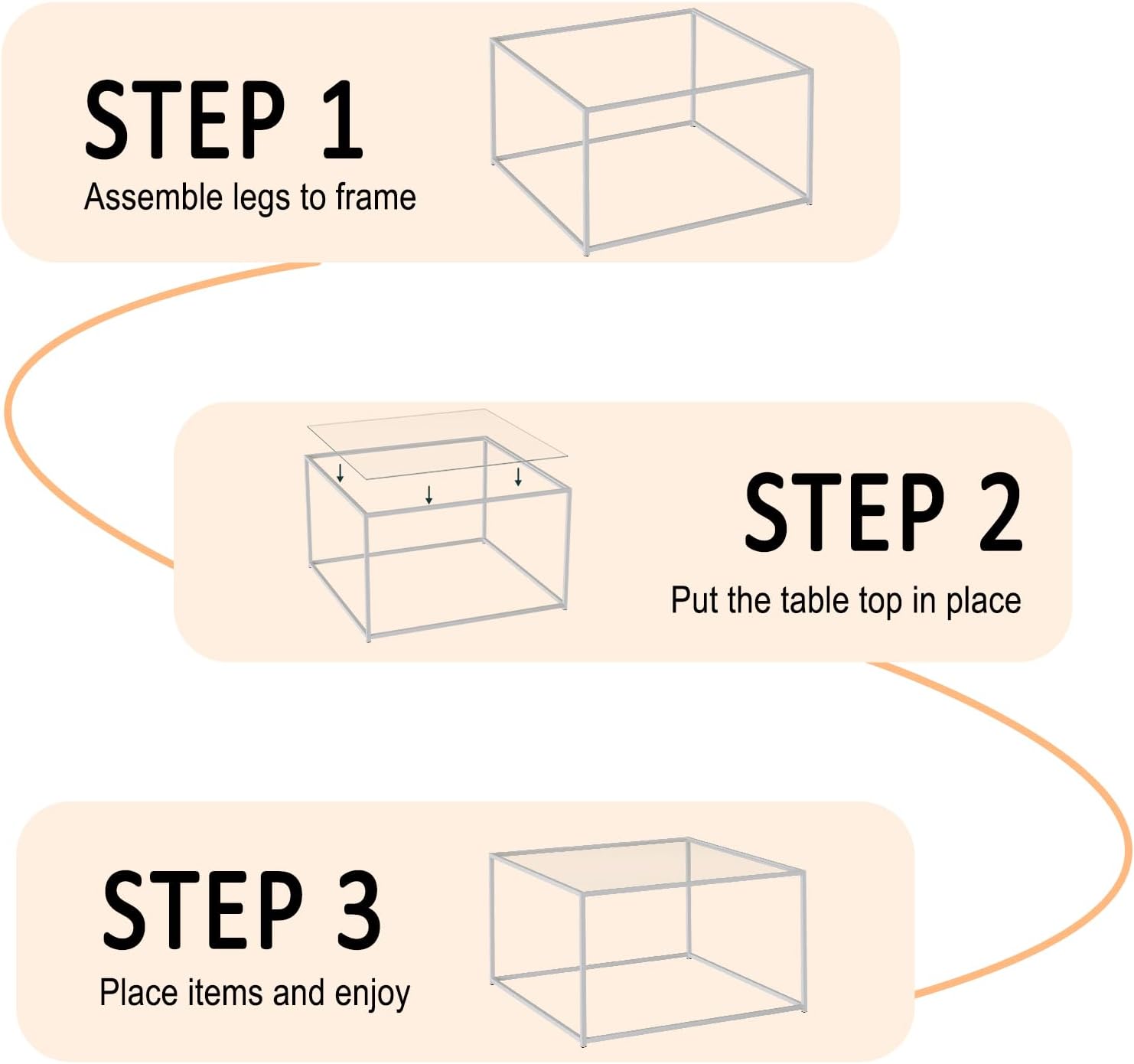 STEP 1
Assemble legs to frame

STEP 2
Put the table top in place

STEP 3
Place items and enjoy