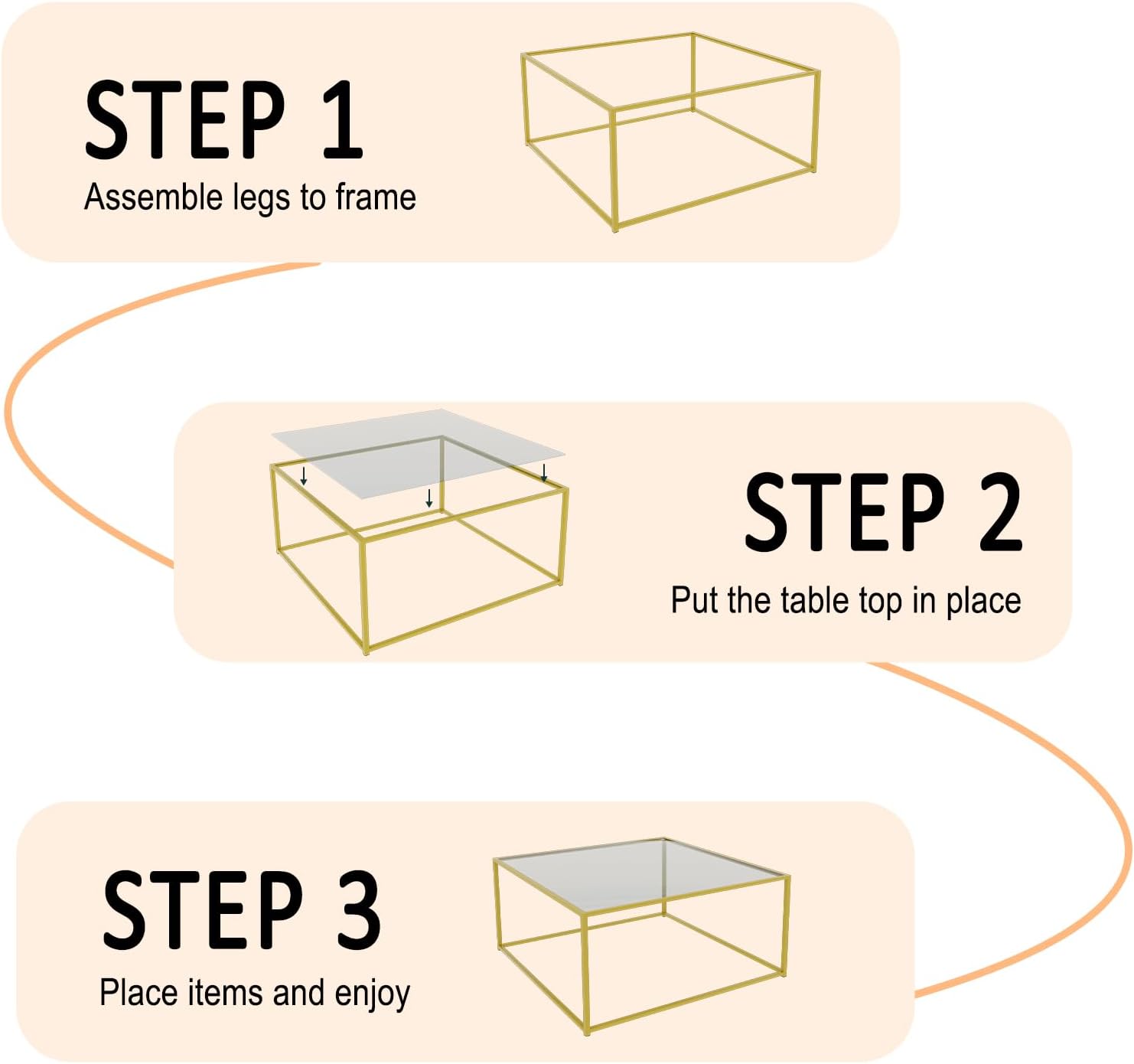 STEP 1
Assemble legs to frame

STEP 2
Put the table top in place

STEP 3
Place items and enjoy