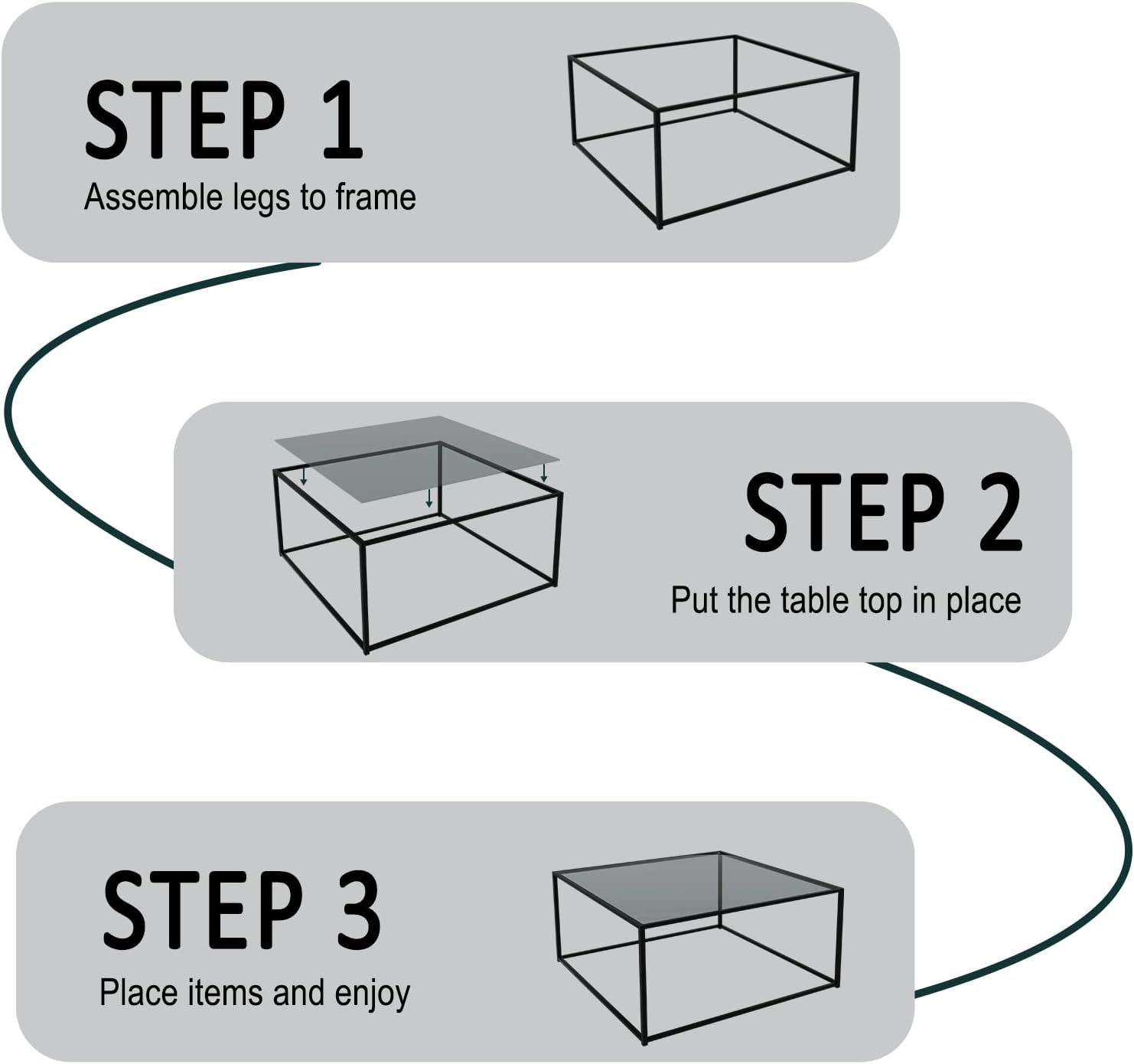 STEP 1
Assemble legs to frame

STEP 2
Put the table top in place

STEP 3
Place items and enjoy