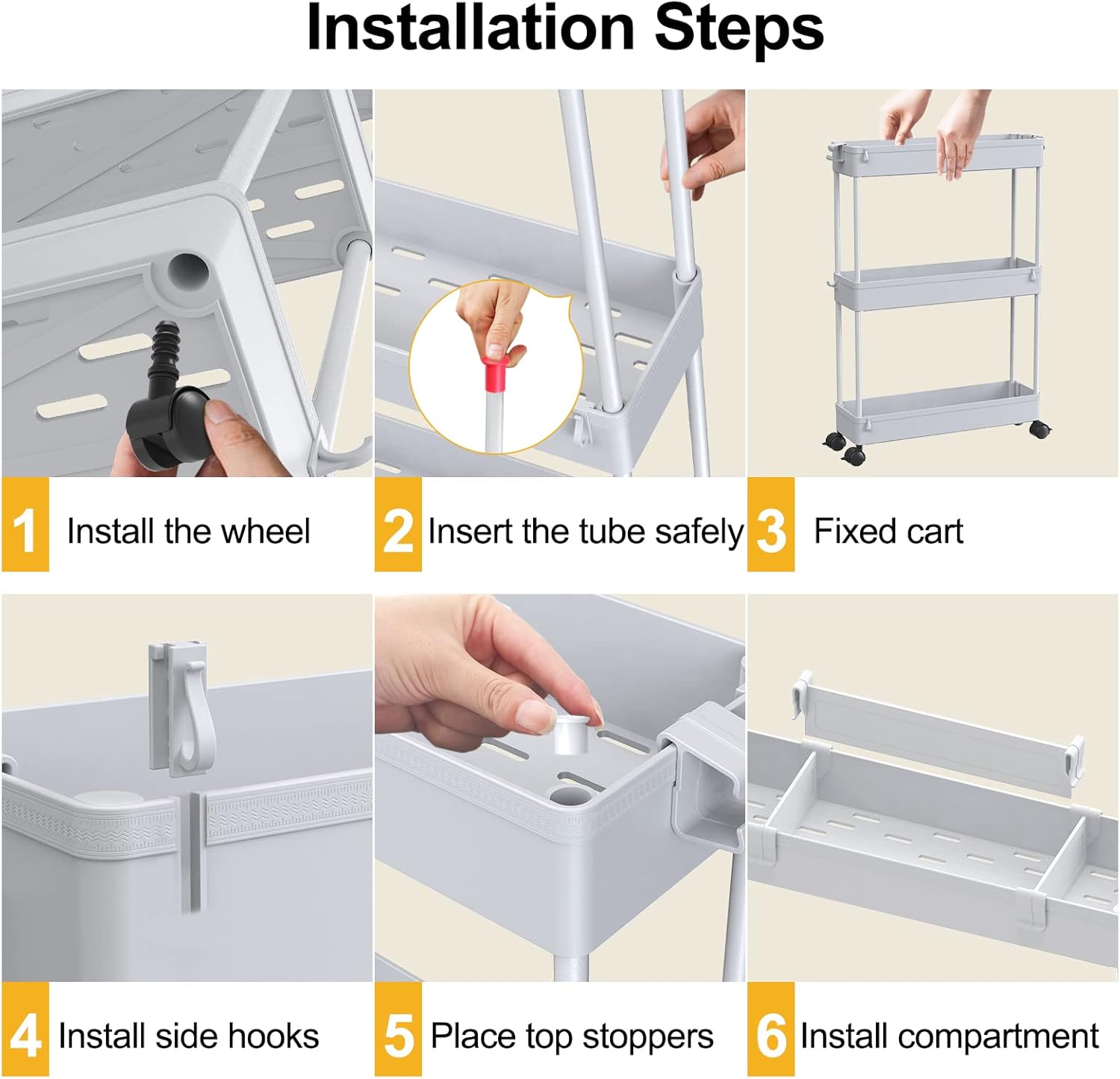 Installation Steps

1 Install the wheel

2 Insert the tube safely

3 Fixed cart

4 Install side hooks

5 Place top stoppers

6 Install compartment