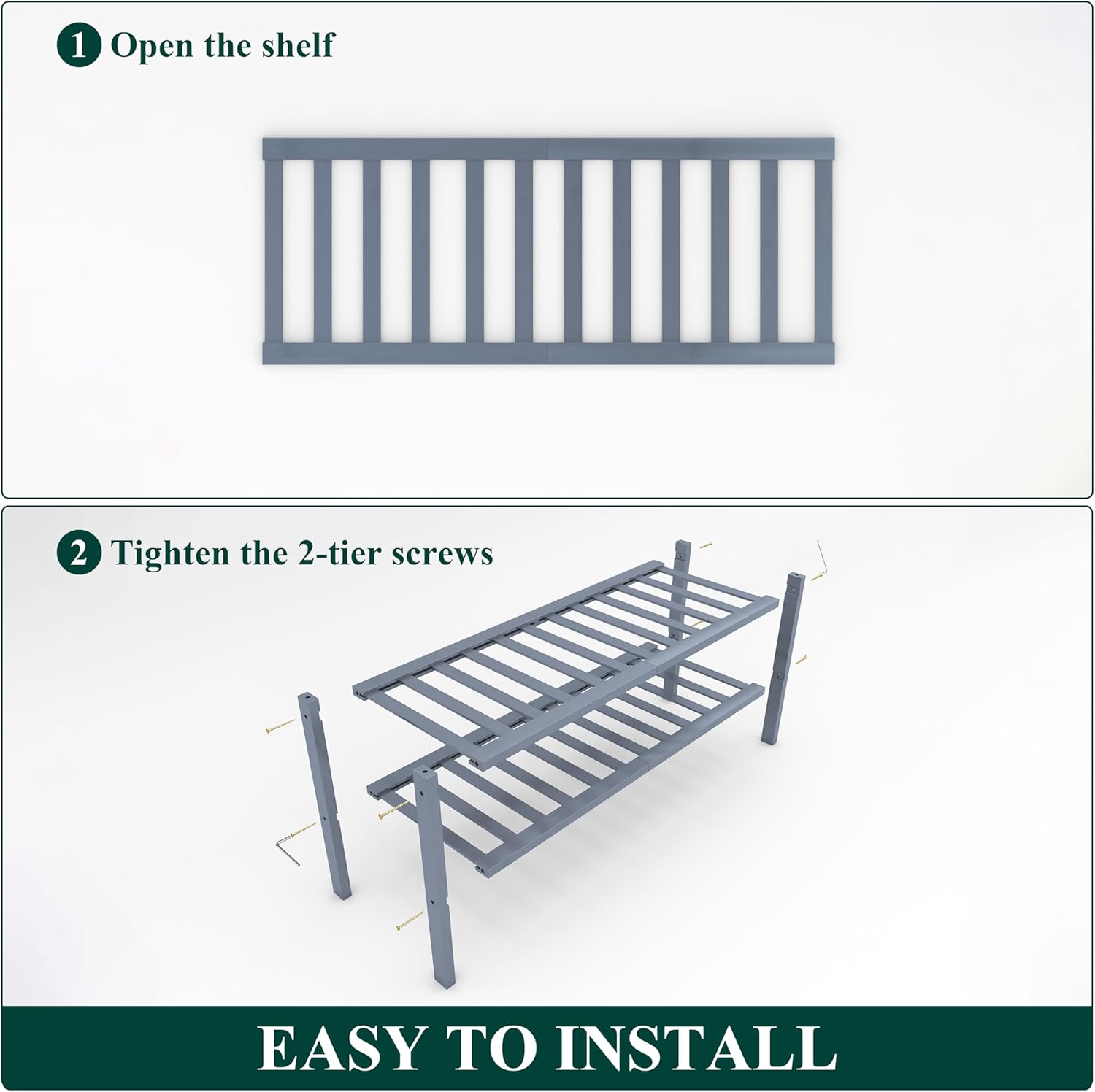 1 Open the shelf

2 Tighten the 2-tier screws

EASY TO INSTALL