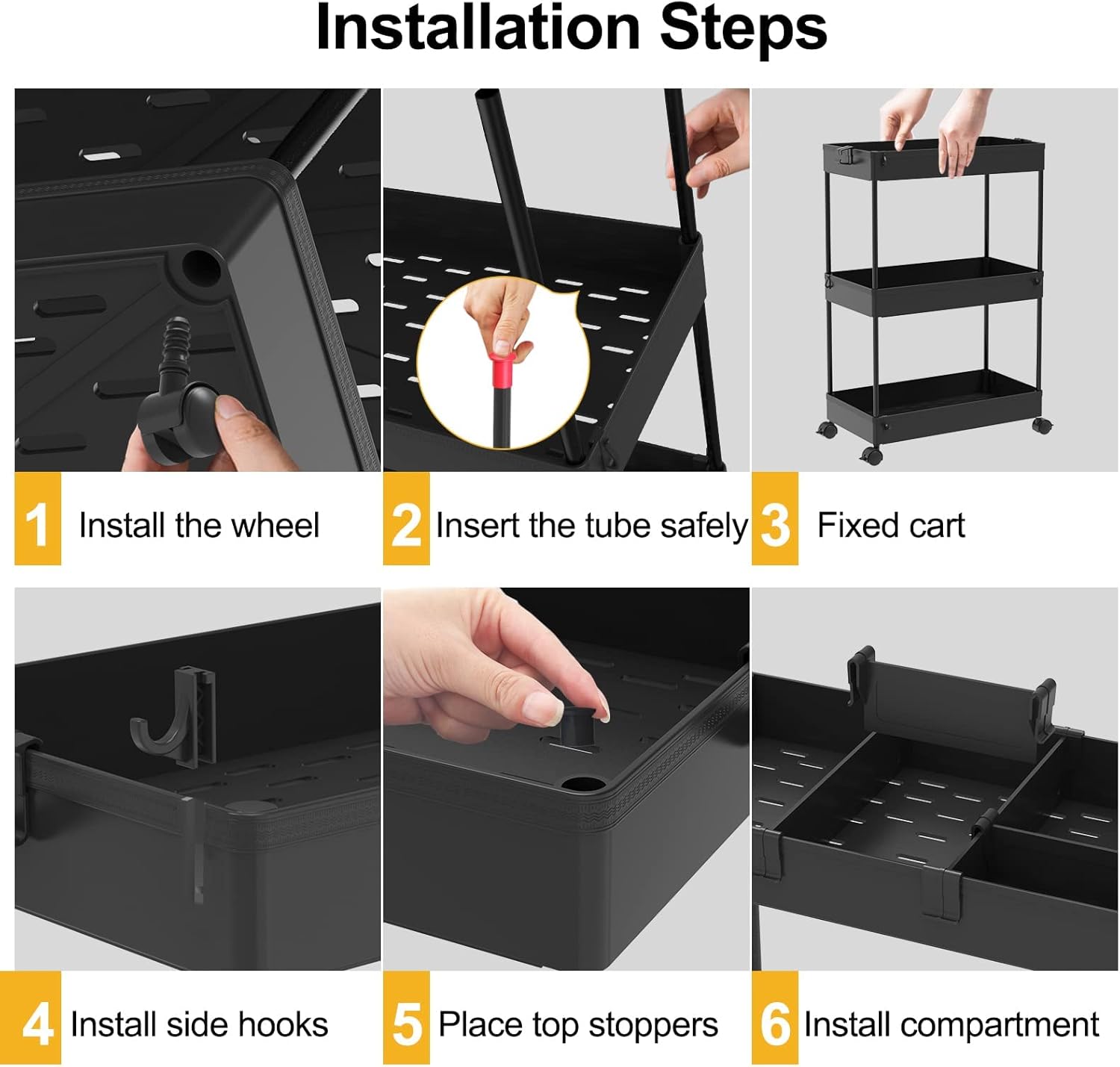 Installation Steps

1 Install the wheel

2 Insert the tube safely

3 Fixed cart

4 Install side hooks

5 Place top stoppers

6 Install compartment