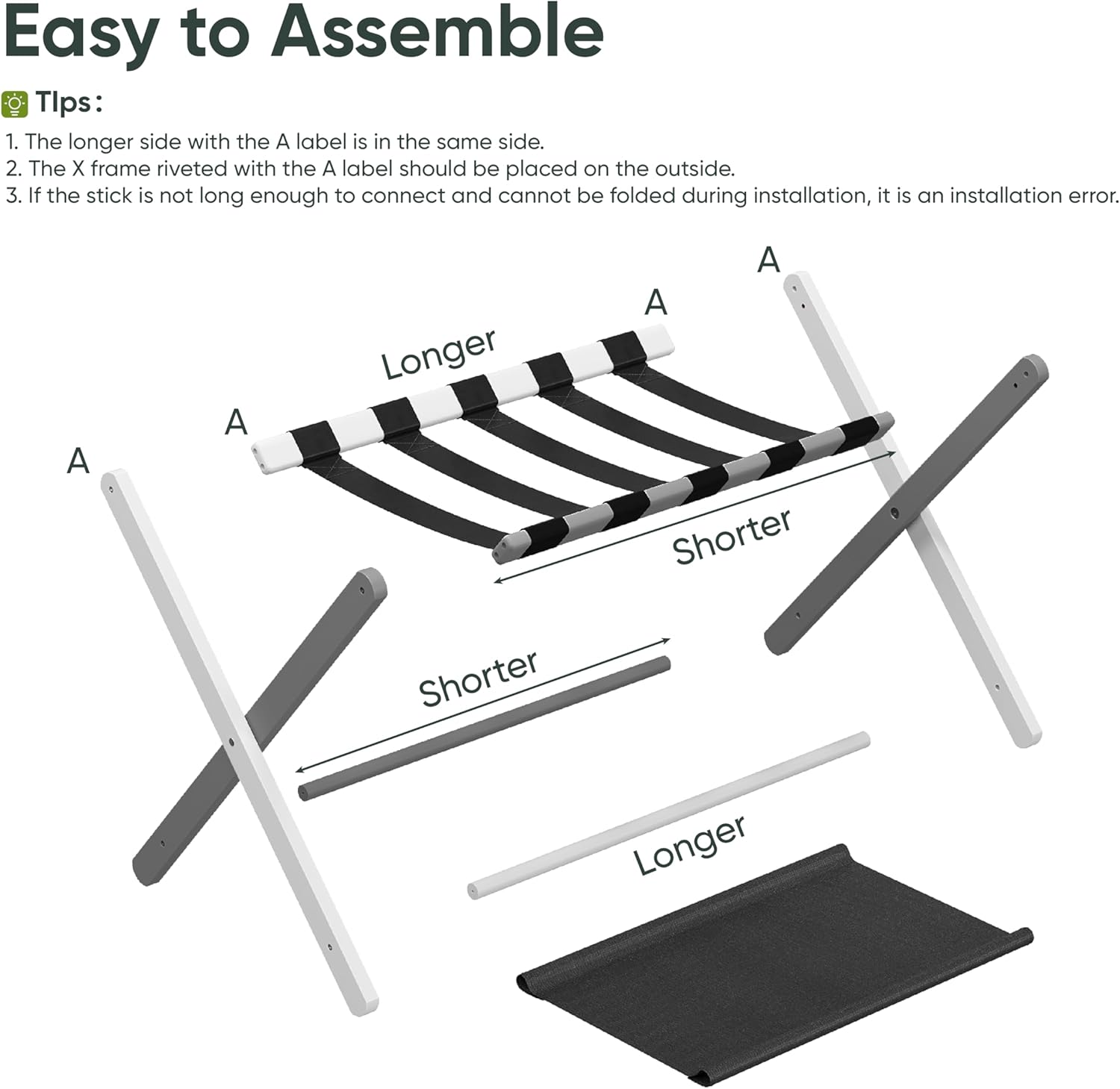 Easy to Assemble

TIps:

1. The longer side with the A label is in the same side.
2. The X frame riveted with the A label should be placed on the outside.
3. If the stick is not long enough to connect and cannot be folded during installation, it is an installation error.

A

A

Longer

A

A

Shorter

Shorter

Longer