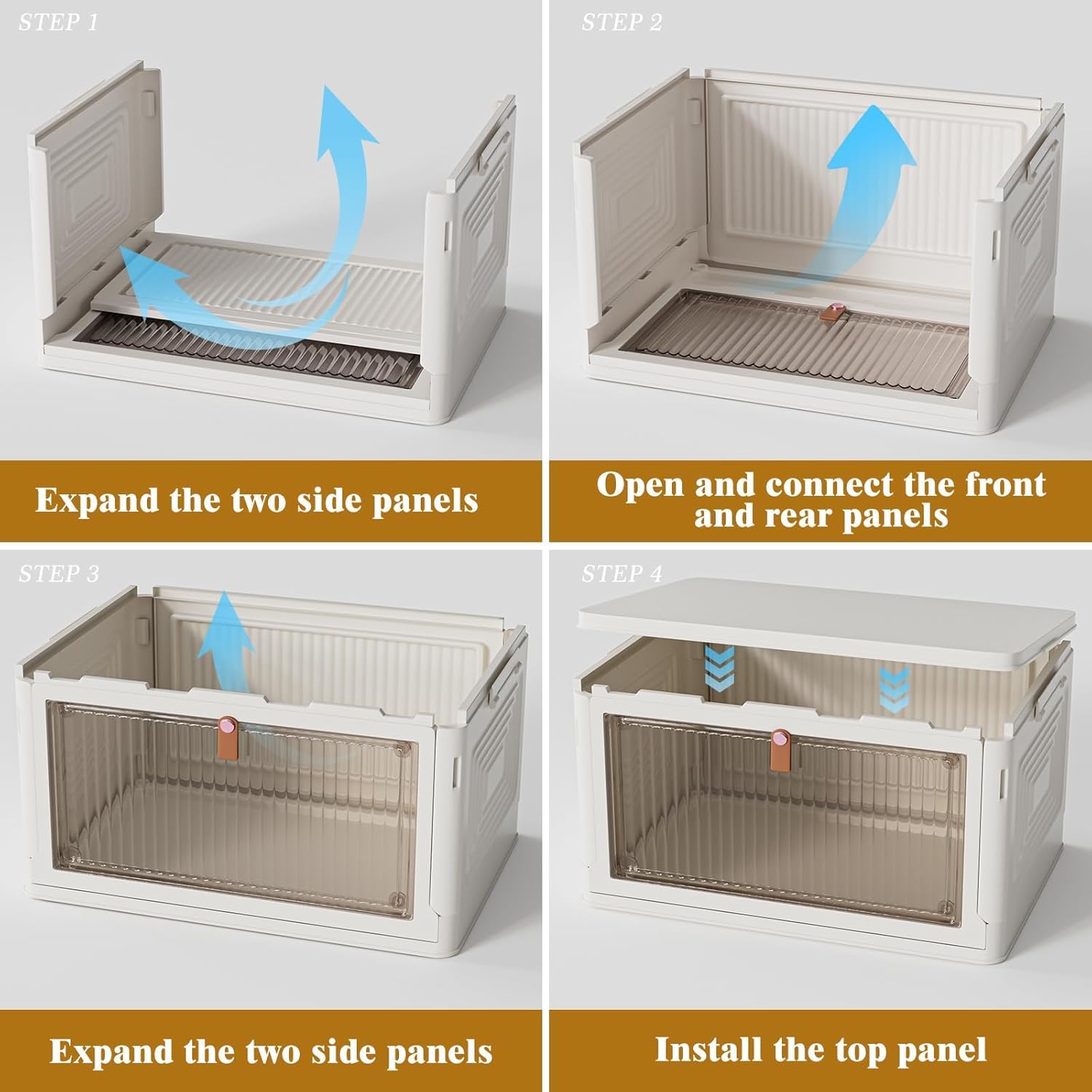 STEP 1

Expand the two side panels

STEP 2

Open and connect the front and rear panels

STEP 3

Expand the two side panels

STEP 4

Install the top panel