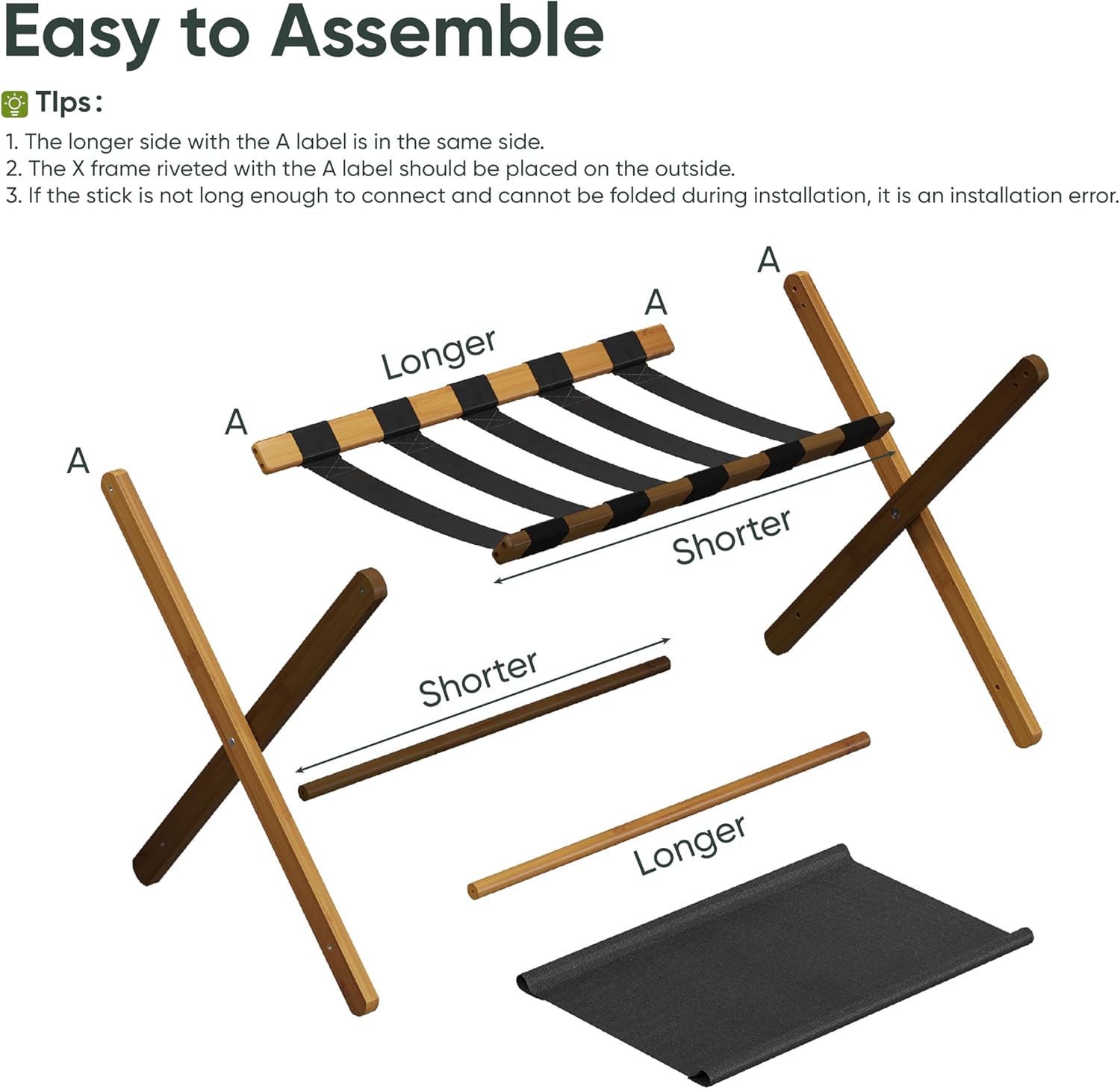 Easy to Assemble

TIps:

1. The longer side with the A label is in the same side.
2. The X frame riveted with the A label should be placed on the outside.
3. If the stick is not long enough to connect and cannot be folded during installation, it is an installation error.

A

A

Longer

A

A

Shorter

Shorter

Longer