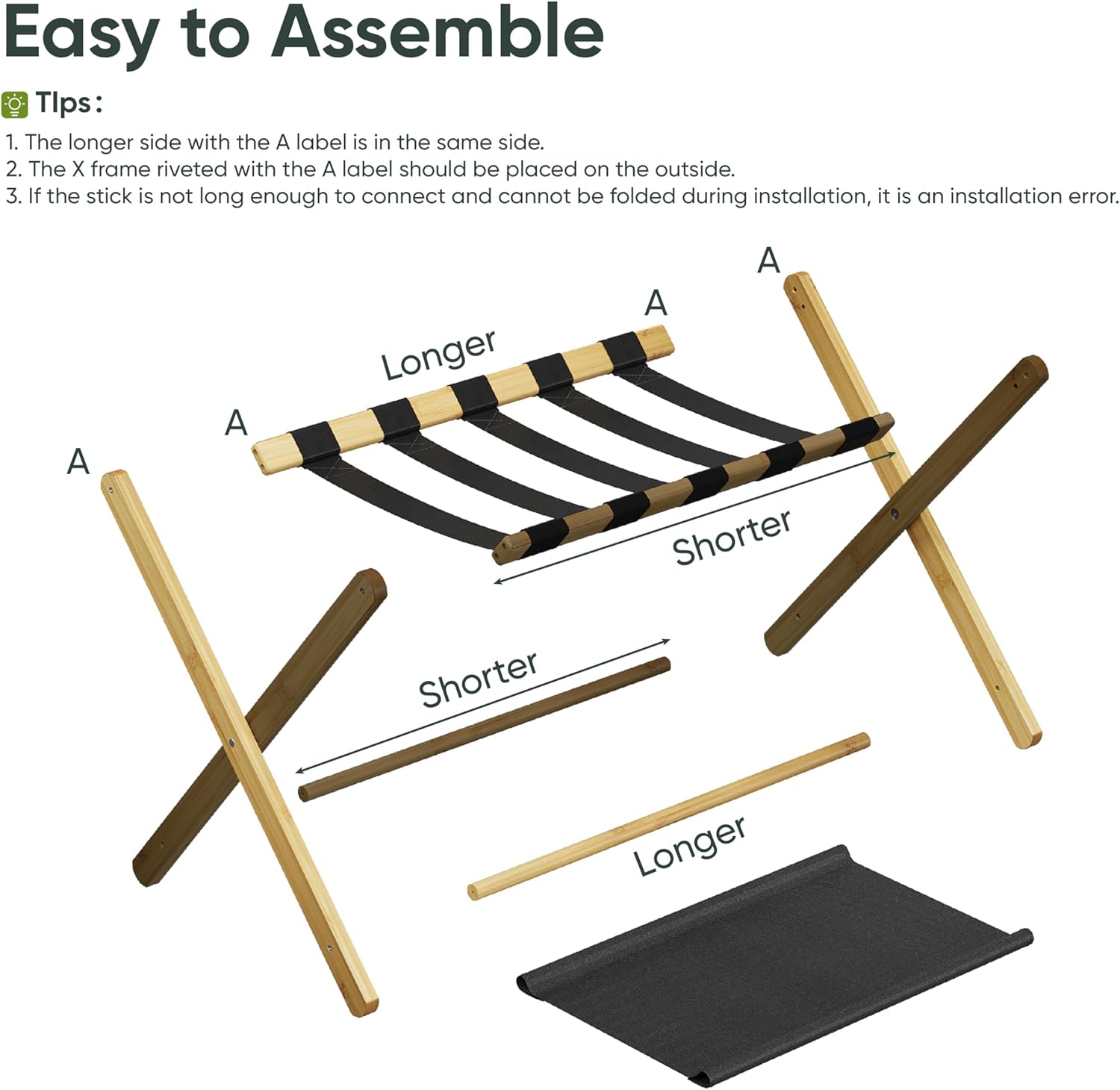 Easy to Assemble

TIps:

1. The longer side with the A label is in the same side.
2. The X frame riveted with the A label should be placed on the outside.
3. If the stick is not long enough to connect and cannot be folded during installation, it is an installation error.

A

A

Longer

A

A

Shorter

Shorter

Longer