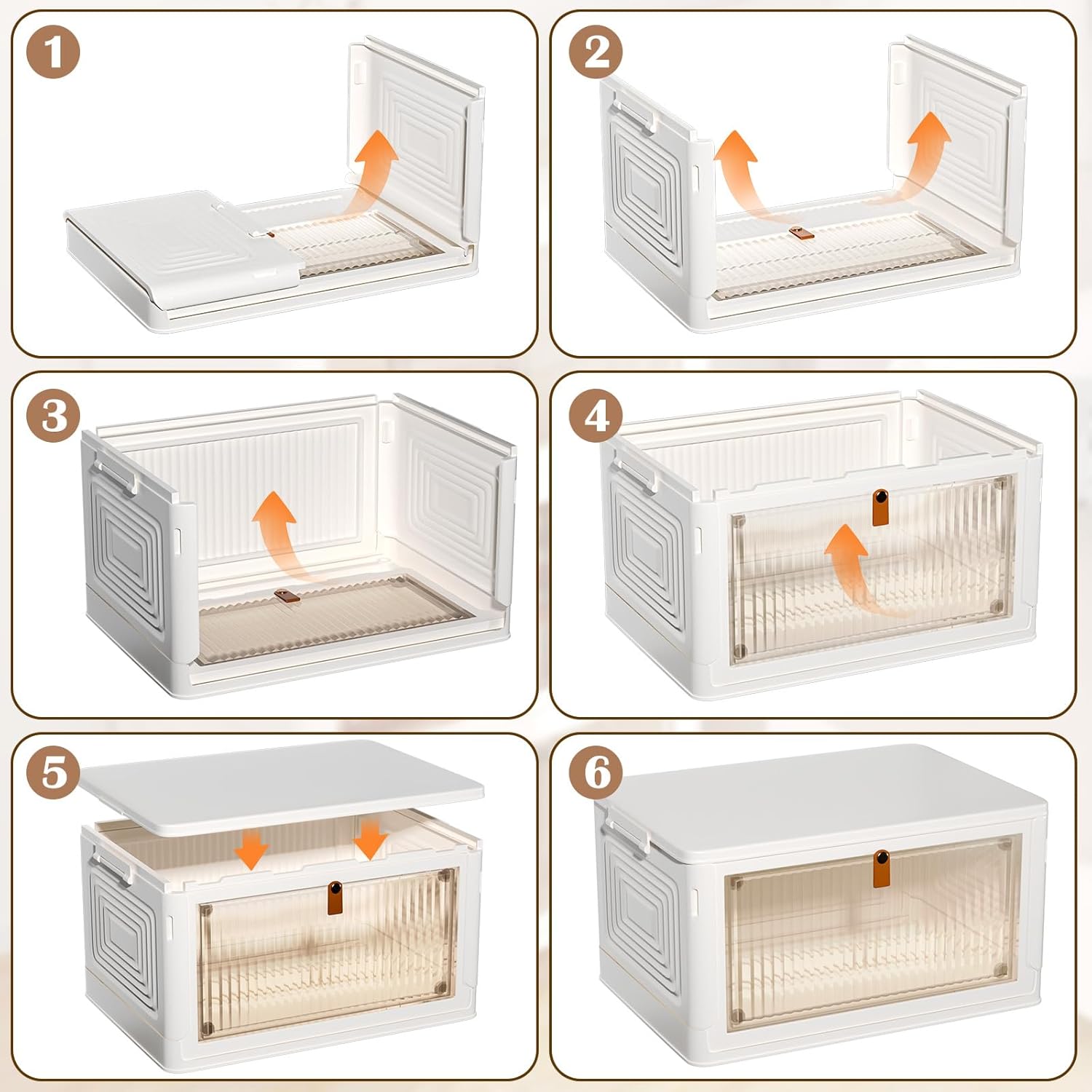 1

2

3

4

5

6