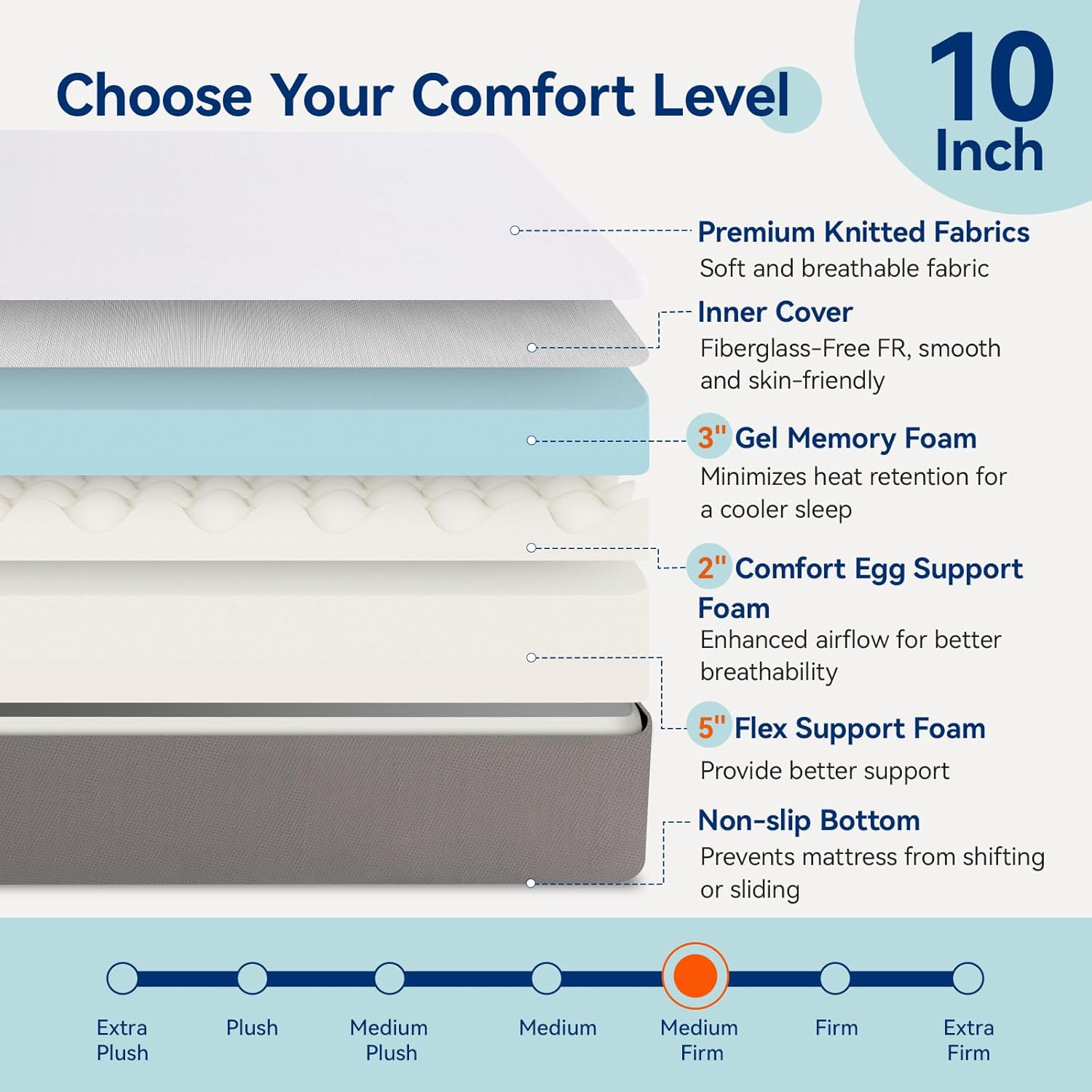 Choose Your Comfort Level

10 Inch

Premium Knitted Fabrics
Soft and breathable fabric

Inner Cover
Fiberglass-Free FR, smooth and skin-friendly

3" Gel Memory Foam
Minimizes heat retention for a cooler sleep

2" Comfort Egg Support Foam
Enhanced airflow for better breathability

5" Flex Support Foam
Provide better support

Non-slip Bottom
Prevents mattress from shifting or sliding

Extra Plush
Plush
Medium Plush
Medium
Medium Firm
Firm
Extra Firm