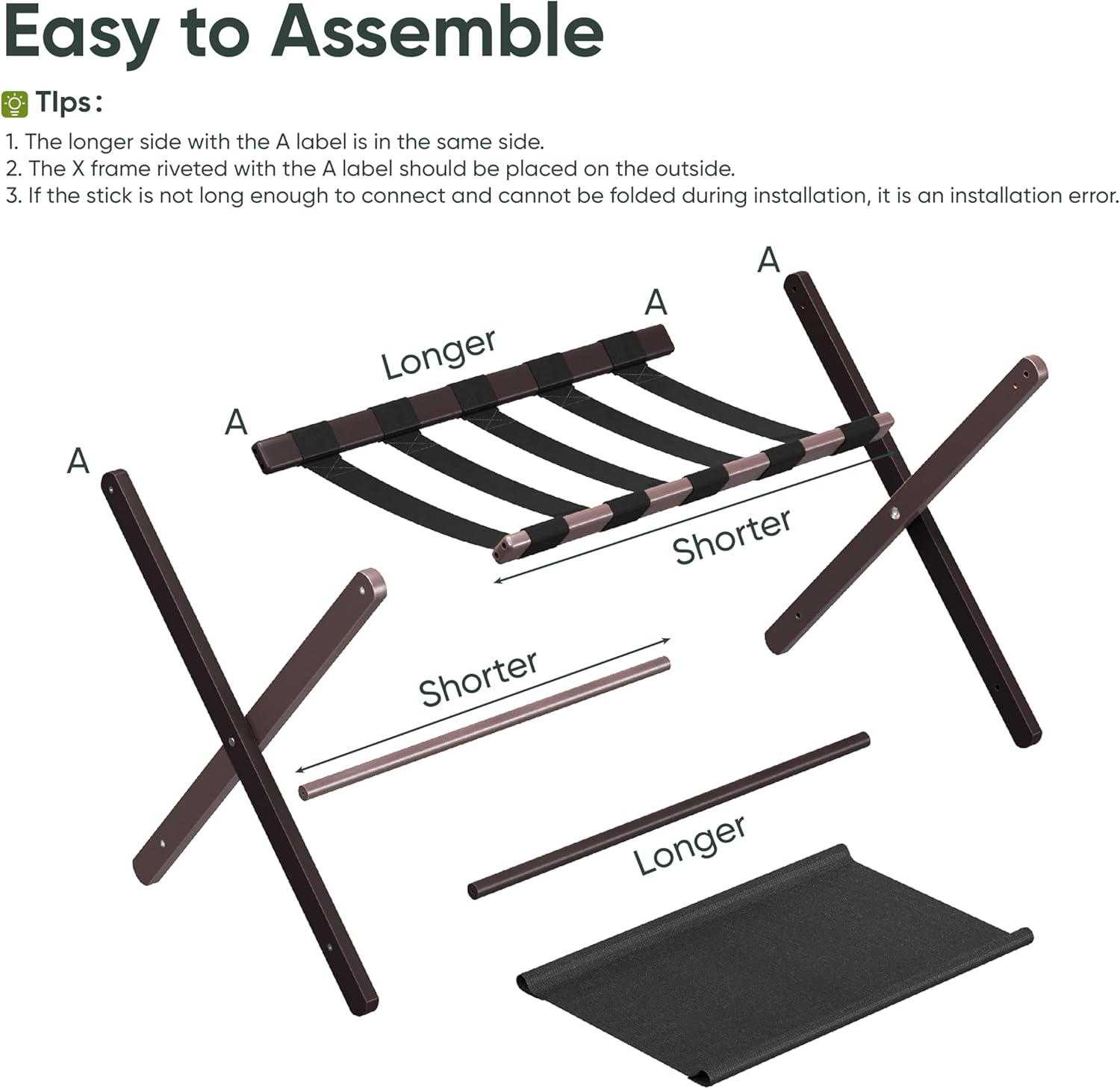 Easy to Assemble

TIps:

1. The longer side with the A label is in the same side.
2. The X frame riveted with the A label should be placed on the outside.
3. If the stick is not long enough to connect and cannot be folded during installation, it is an installation error.

A

A

Longer

A

A

Shorter

Shorter

Longer