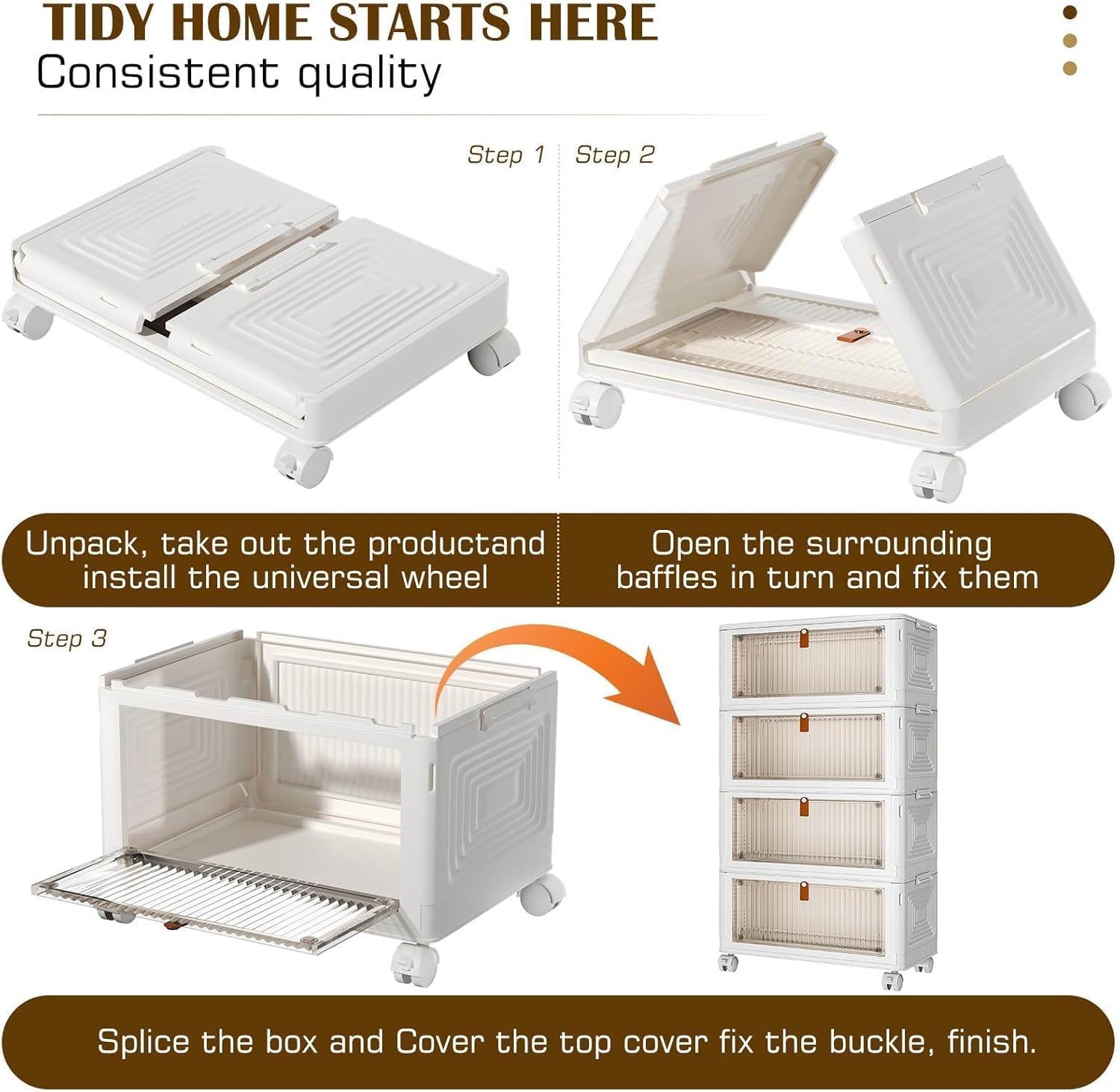 TIDY HOME STARTS HERE
Consistent quality

Step 1

Step 2

Unpack, take out the productand install the universal wheel

Open the surrounding baffles in turn and fix them

Step 3

Splice the box and Cover the top cover fix the buckle, finish.