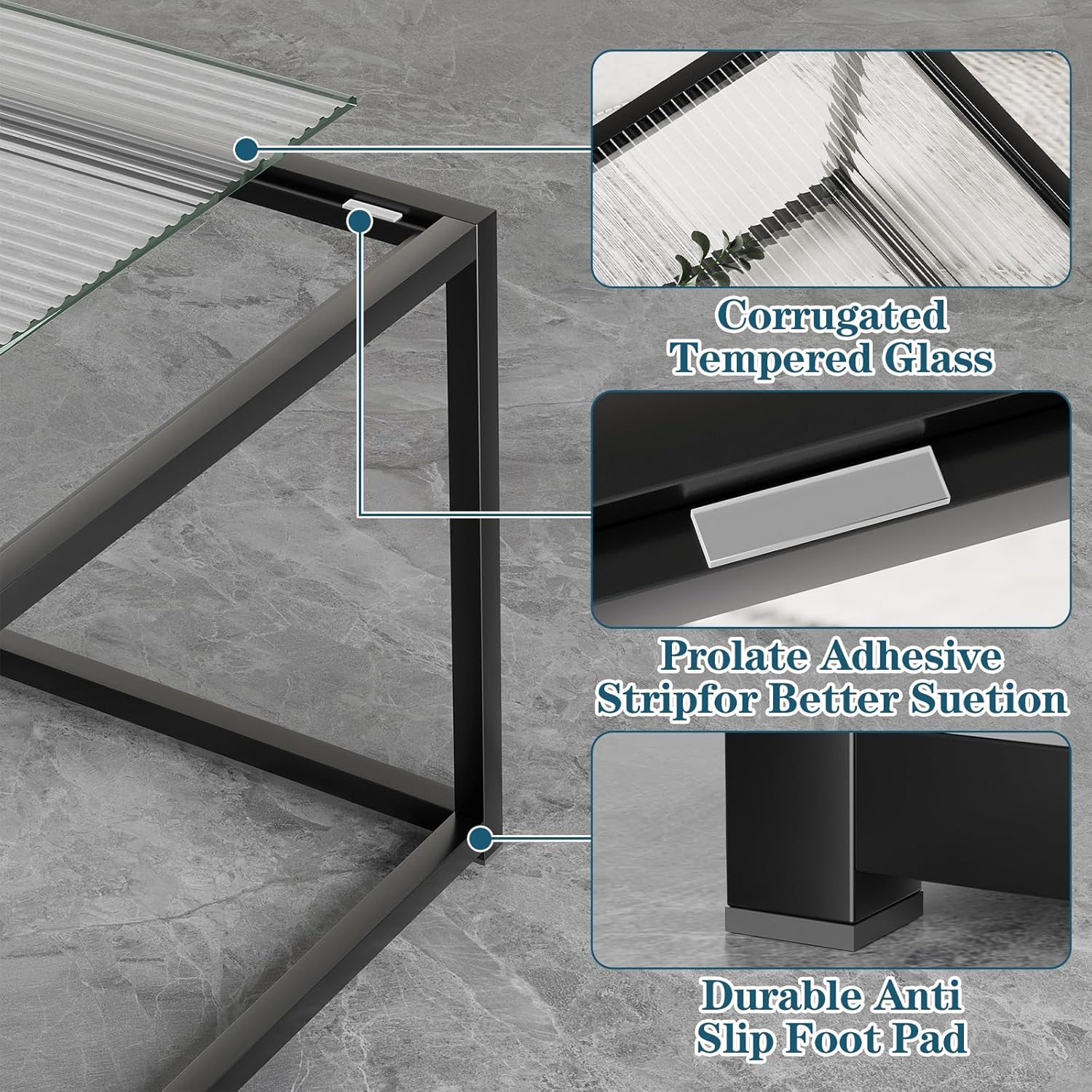 Corrugated Tempered Glass

Prolate Adhesive Stripfor Better Suetion

Durable Anti Slip Foot Pad