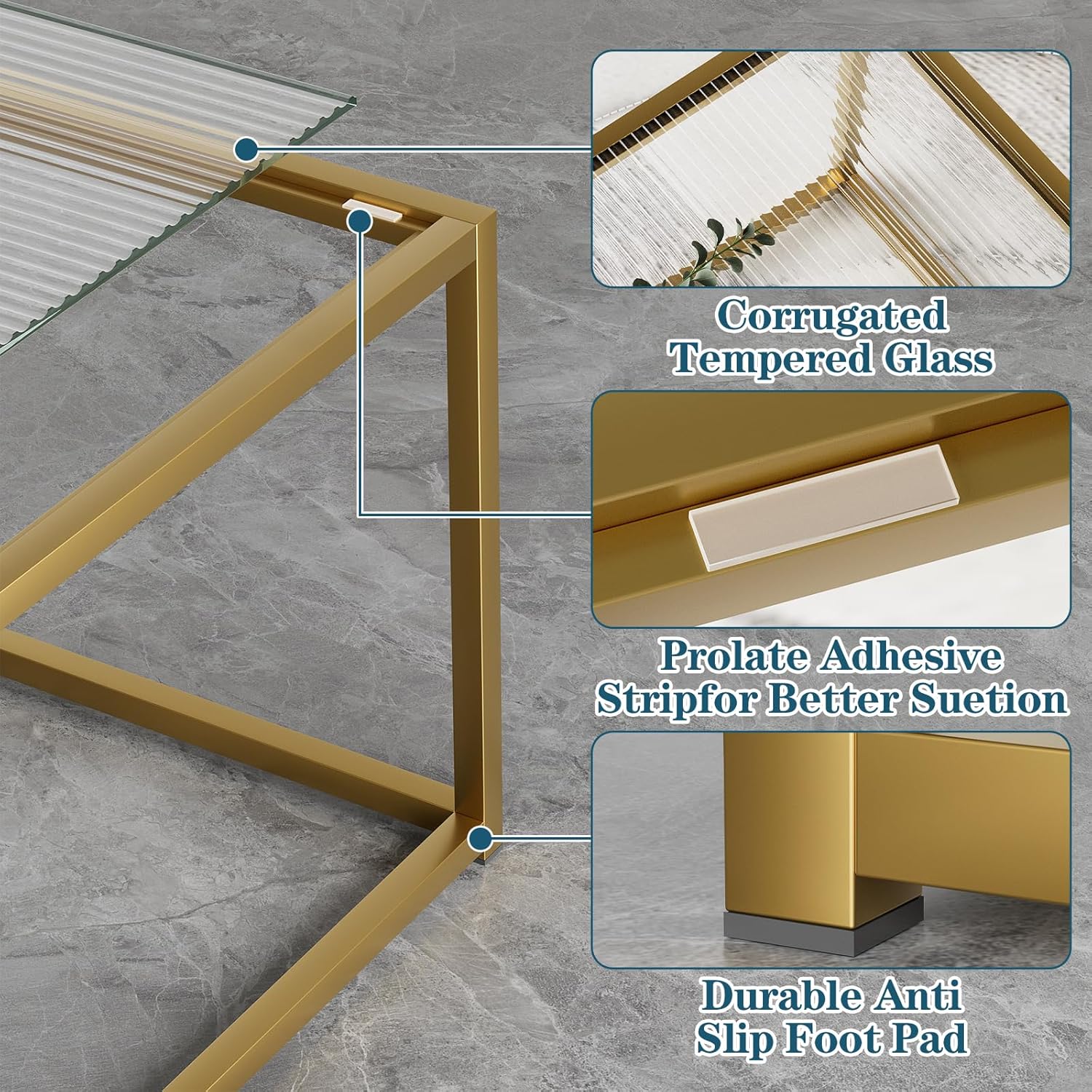 Corrugated Tempered Glass

Prolate Adhesive Stripfor Better Suetion

Durable Anti Slip Foot Pad