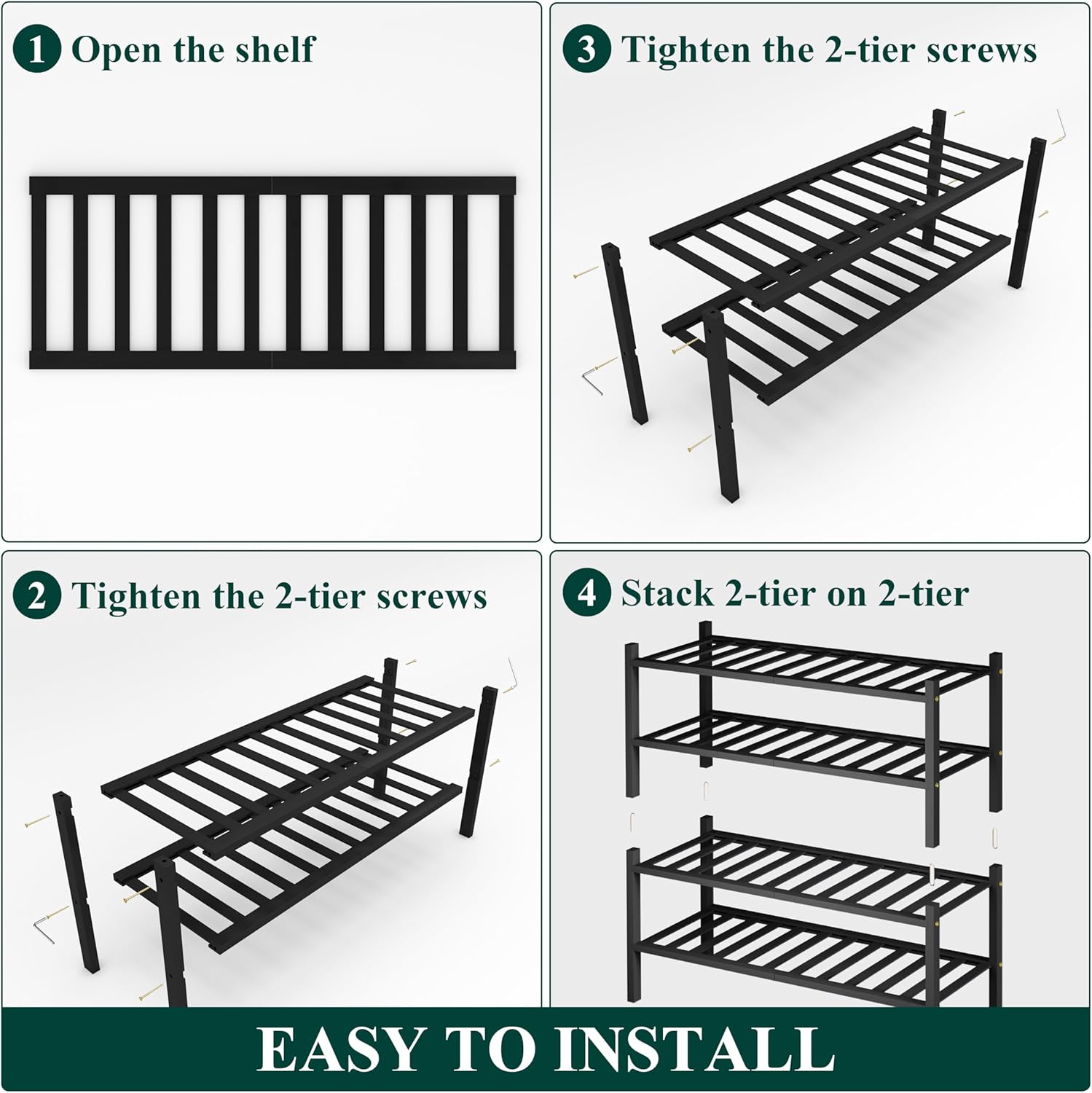 1 Open the shelf

3 Tighten the 2-tier screws

2 Tighten the 2-tier screws

4 Stack 2-tier on 2-tier

EASY TO INSTALL